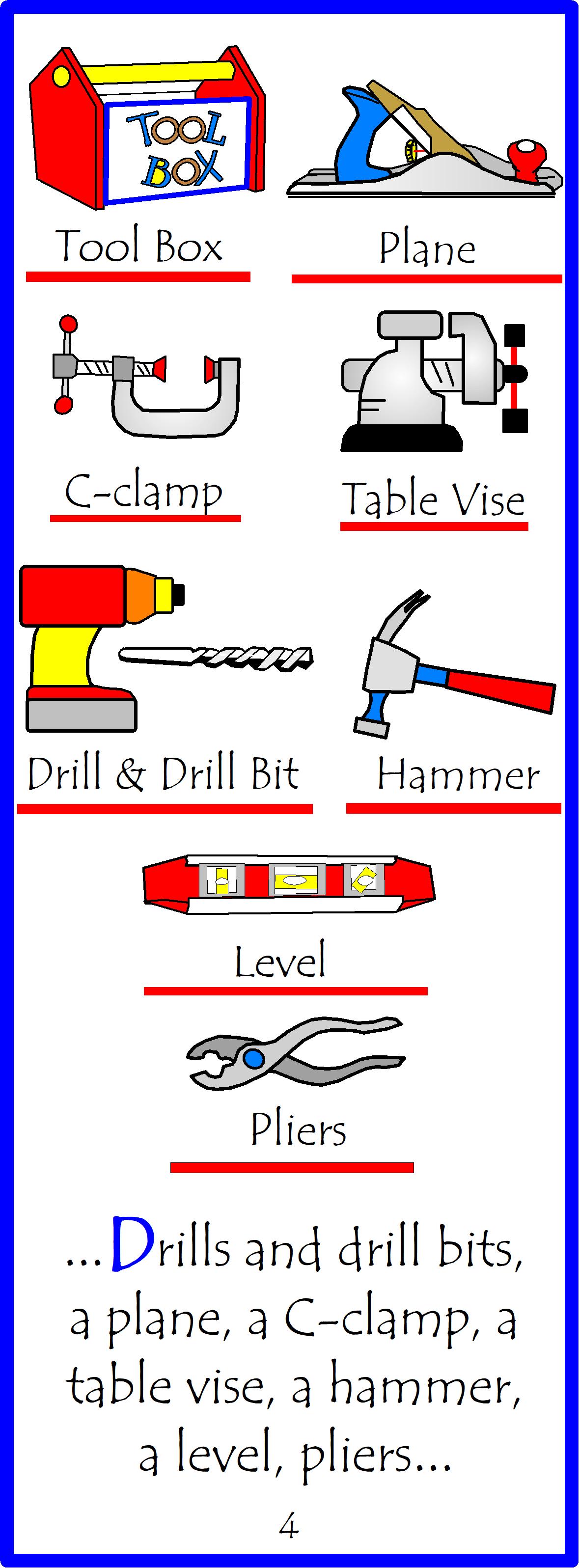 TOOL BOX

Tool Box

Plane

C-clamp

Table Vise

Drill & Drill Bit

Hammer

Level

Pliers

...Drills and drill bits, a plane, a C-clamp, a table vise, a hammer, a level, pliers...

4